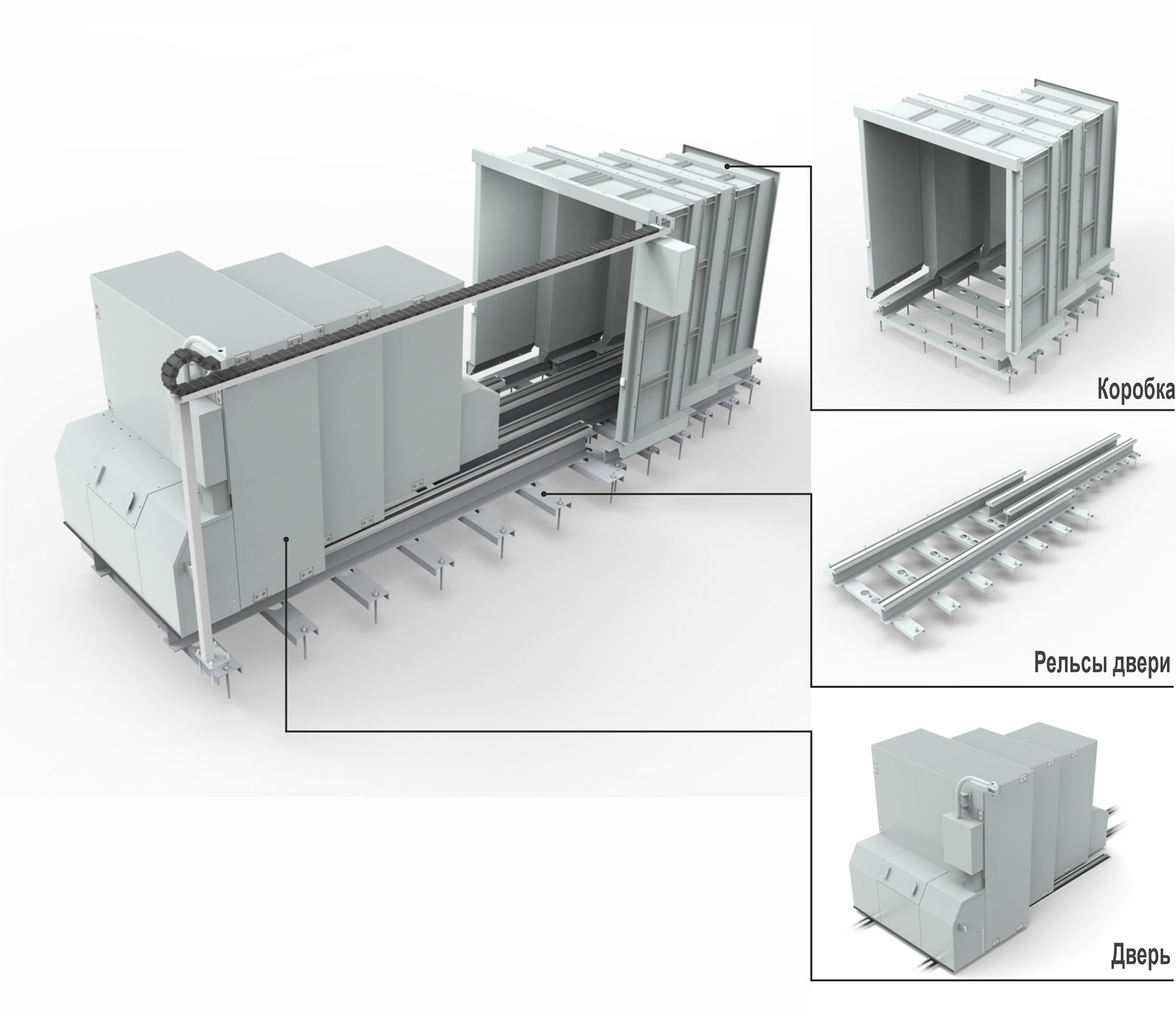 Коробка

Рельсы двери

Дверь